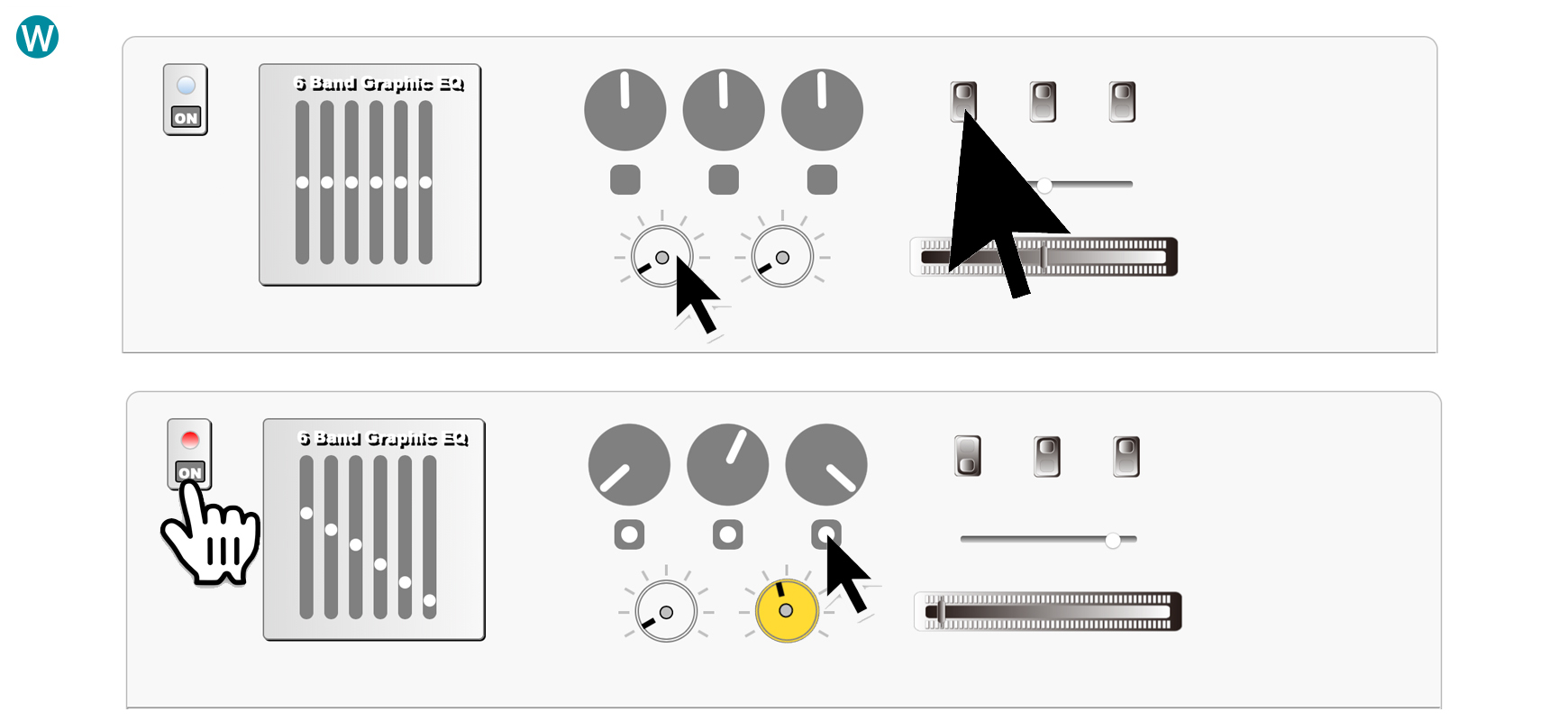 W

ON

6 Band Graphic EQ

ON

6 Band Graphic EQ